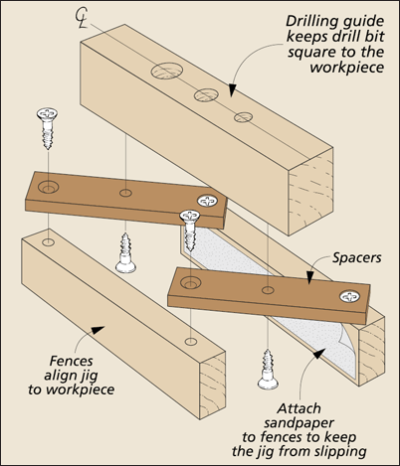 CL

Drilling guide keeps drill bit square to the workpiece

Spacers

Fences align jig to workpiece

Attach sandpaper to fences to keep the jig from slipping