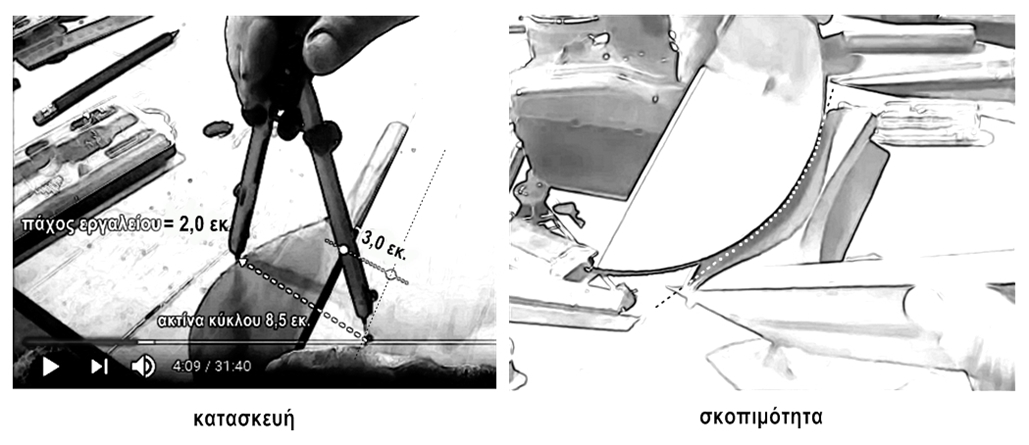 πάχος εργαλείου = 2,0 εκ.

3,0 εκ.

ακτίνα κύκλου 8,5 εκ.

4:09 / 31:40

κατασκευή

σκοπιμότητα