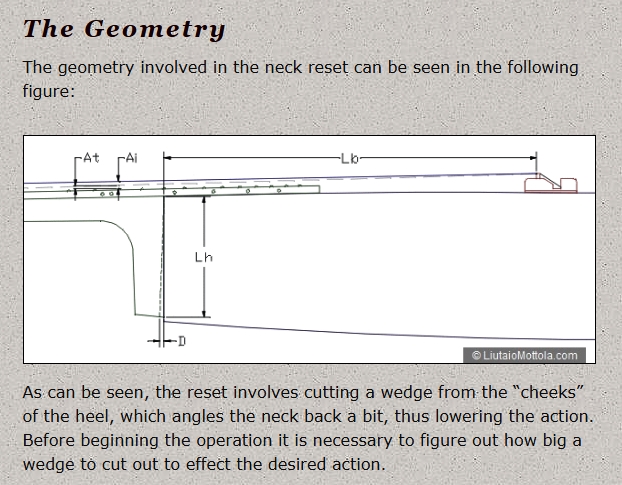 The Geometry

The geometry involved in the neck reset can be seen in the following figure:

At
Ai
Lb
Lh
D
© LiutaioMottola.com

As can be seen, the reset involves cutting a wedge from the “cheeks” of the heel, which angles the neck back a bit, thus lowering the action. Before beginning the operation it is necessary to figure out how big a wedge to cut out to effect the desired action.