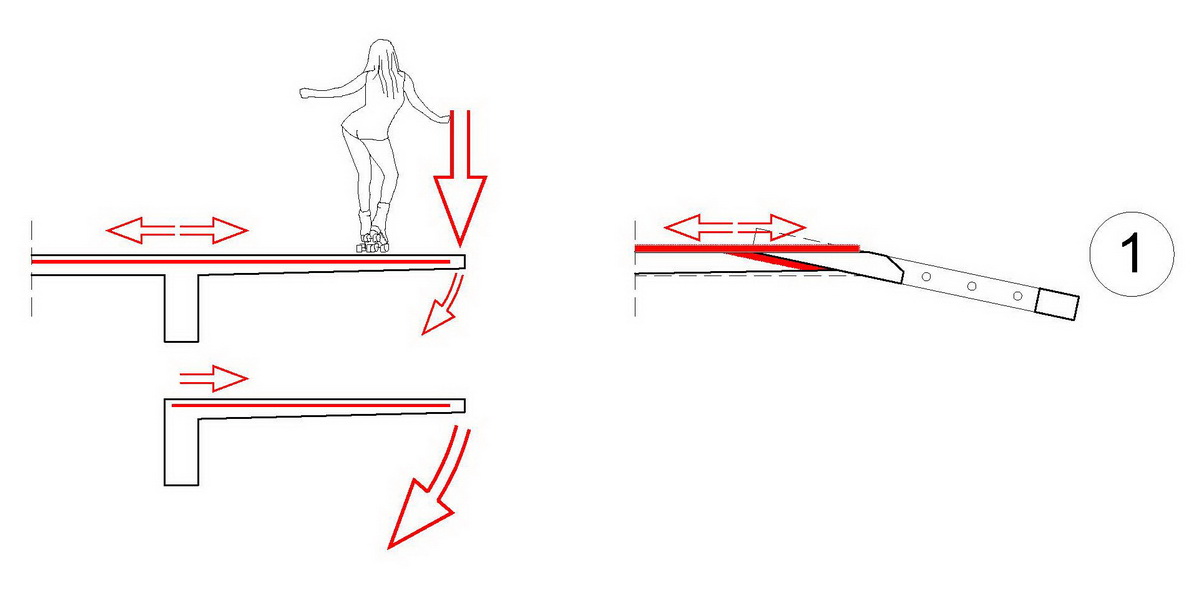 1