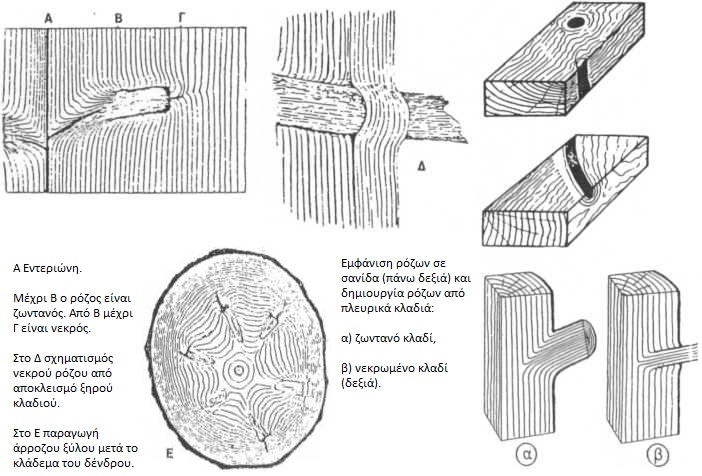 Α Β Γ

Δ

Α Εντεριώνη.

Μέχρι Β ο ρόζος είναι ζωντανός. Από Β μέχρι Γ είναι νεκρός.

Στο Δ σχηματισμός νεκρού ρόζου από αποκλεισμό ξηρού κλαδιού.

Στο Ε παραγωγή άρροζου ξύλου μετά το κλάδεμα του δένδρου.

Ε

Εμφάνιση ρόζων σε σανίδα (πάνω δεξιά) και δημιουργία ρόζων από πλευρικά κλαδιά:

α) ζωντανό κλαδί,

β) νεκρωμένο κλαδί (δεξιά).

α

β